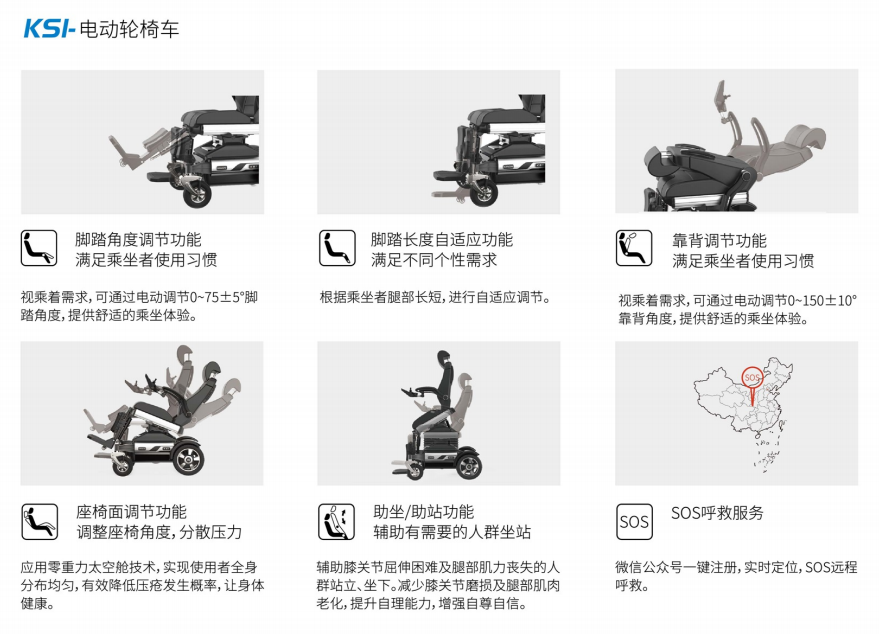 KSI-电动轮椅车

脚踏角度调节功能
满足乘坐者使用习惯

视乘着需求，可通过电动调节0~75±5°脚踏角度，提供舒适的乘坐体验。

脚踏长度自适应功能
满足不同个性需求

根据乘坐者腿部长短，进行自适应调节。

靠背调节功能
满足乘坐者使用习惯

视乘着需求，可通过电动调节0~150±10°靠背角度，提供舒适的乘坐体验。

座椅面调节功能
调整座椅角度，分散压力

应用零重力太空舱技术，实现使用者全身分布均匀，有效降低压疮发生概率，让身体健康。

助坐/助站功能
辅助有需要的人群坐站

辅助膝关节屈伸困难及腿部肌力丧失的人群站立、坐下。减少膝关节磨损及腿部肌肉老化，提升自理能力，增强自尊自信。

SOS

SOS

SOS呼救服务

微信公众号一键注册，实时定位，SOS远程呼救。